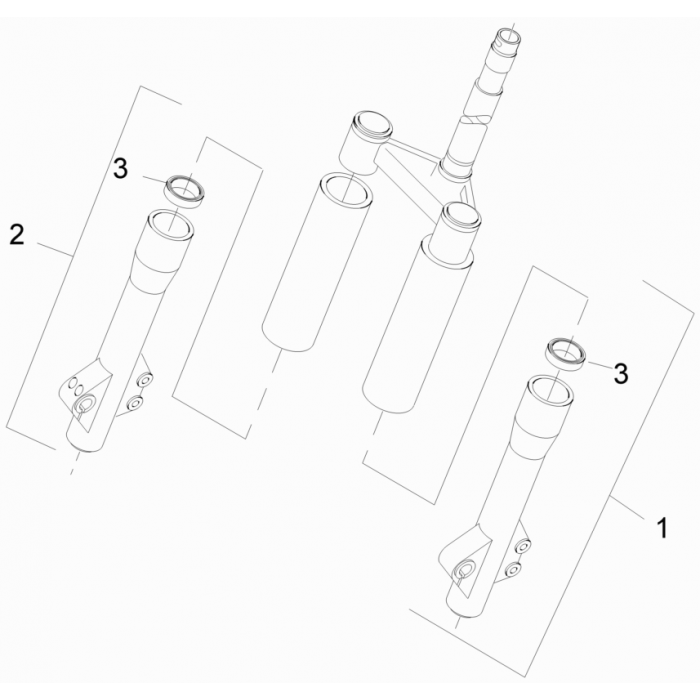 3
2
3
1